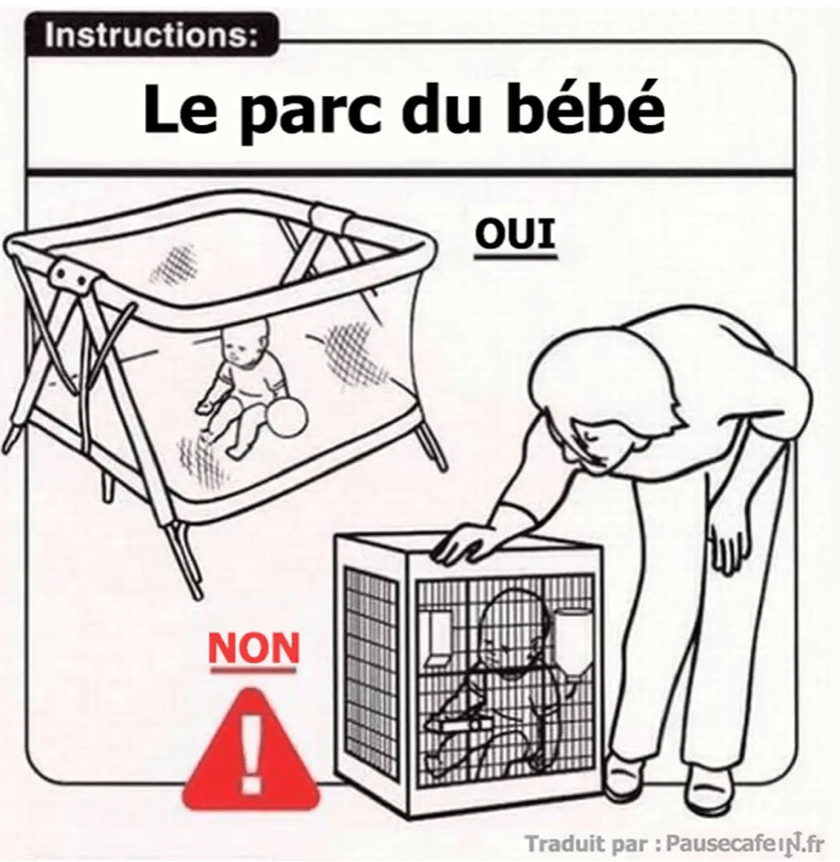 Instructions:

Le parc du bébé

OUI

NON

!

Traduit par : Pausecafein.fr