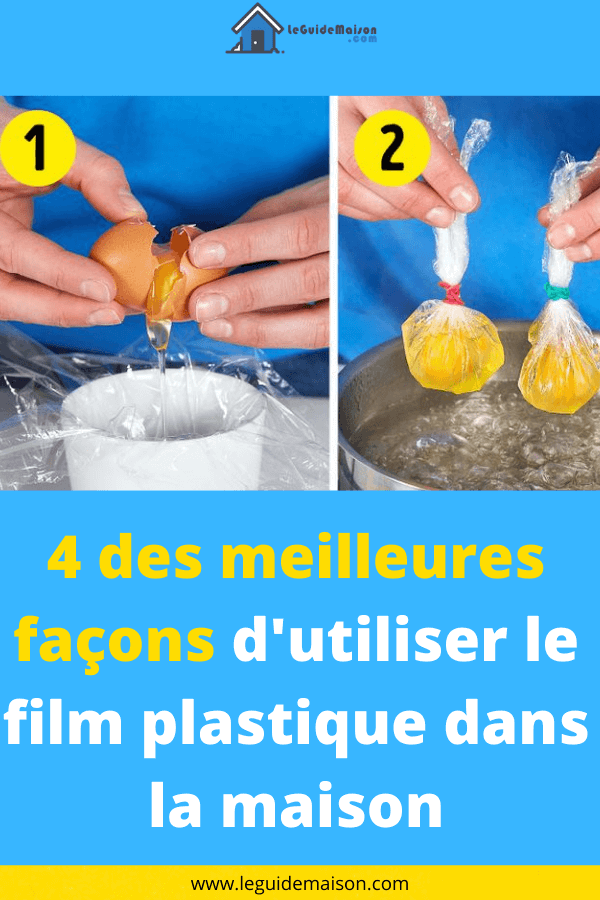 LeGuideMaison
.com

1

2

4 des meilleures façons d'utiliser le film plastique dans la maison

www.leguidemaison.com